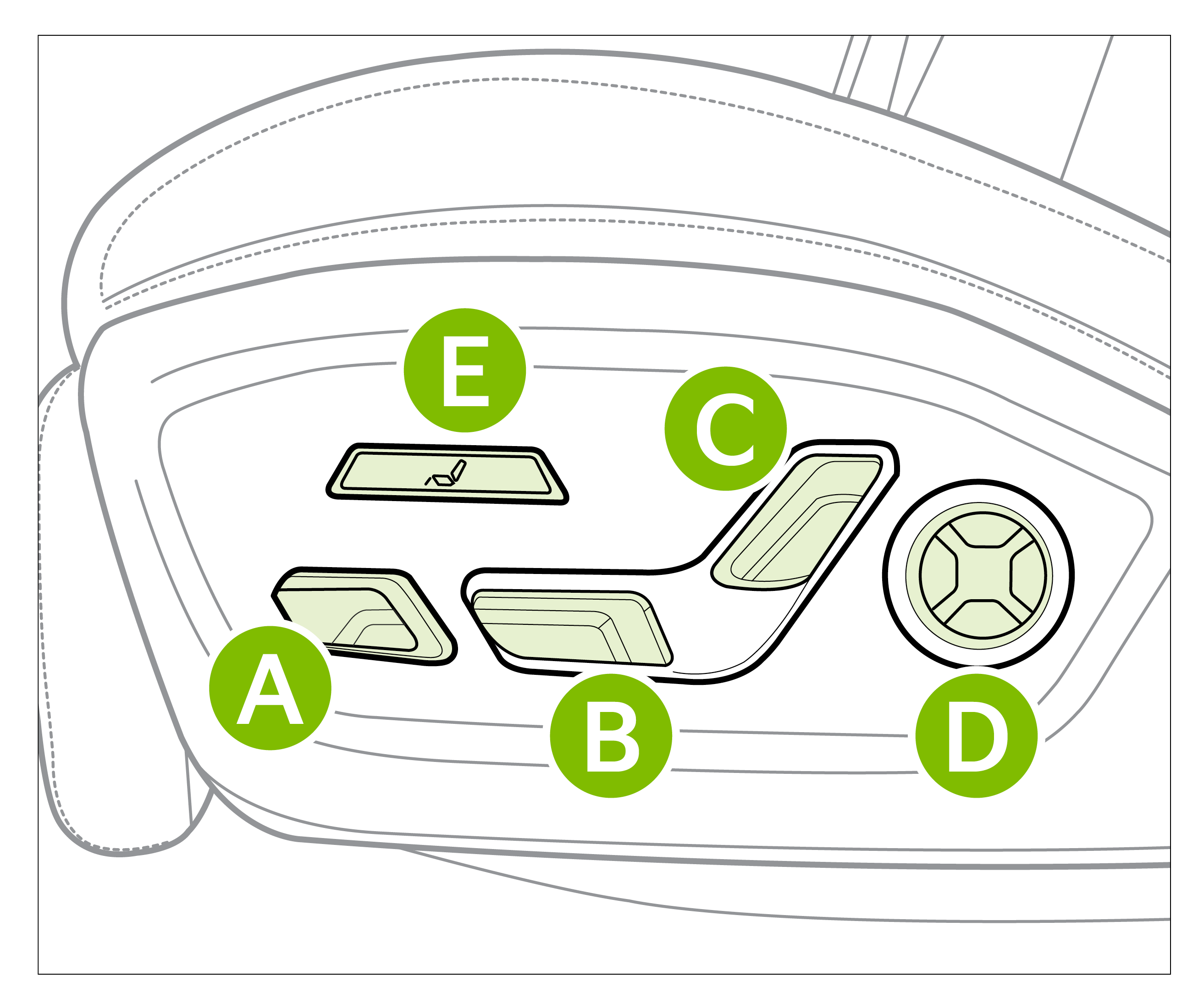 E
C
A
B
D