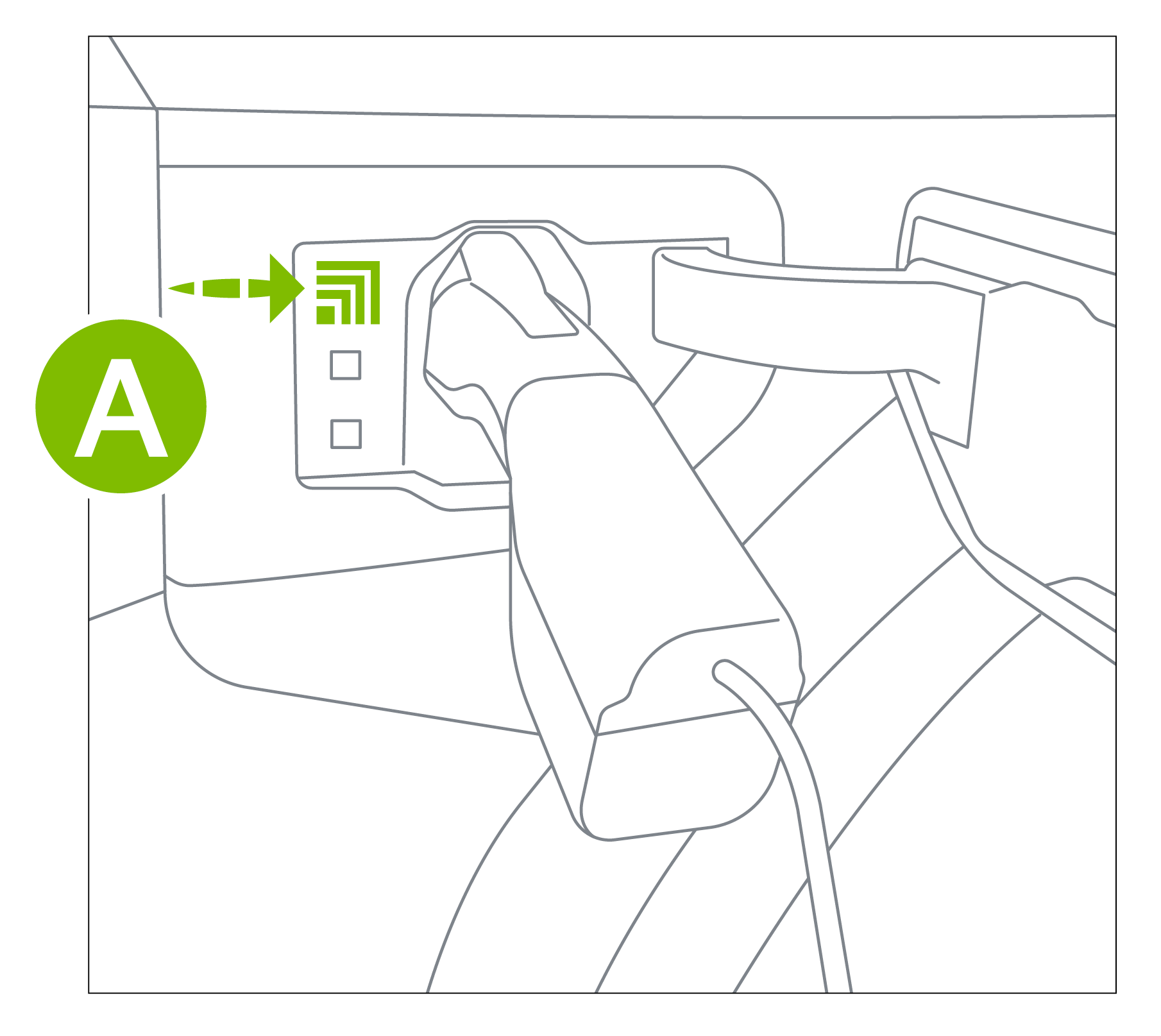 A