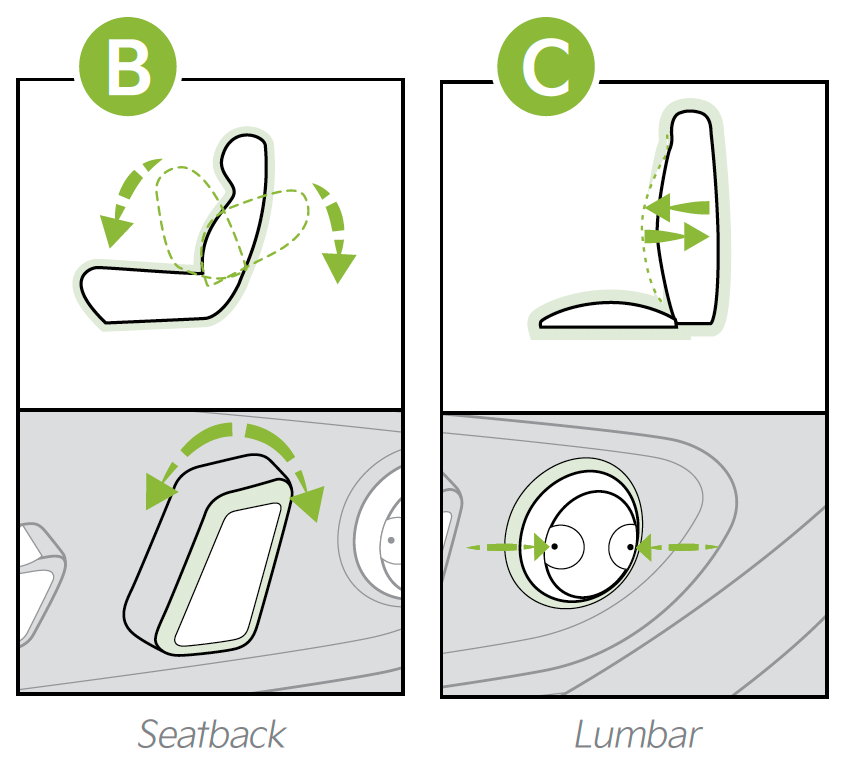 B

Seatback

C

Lumbar