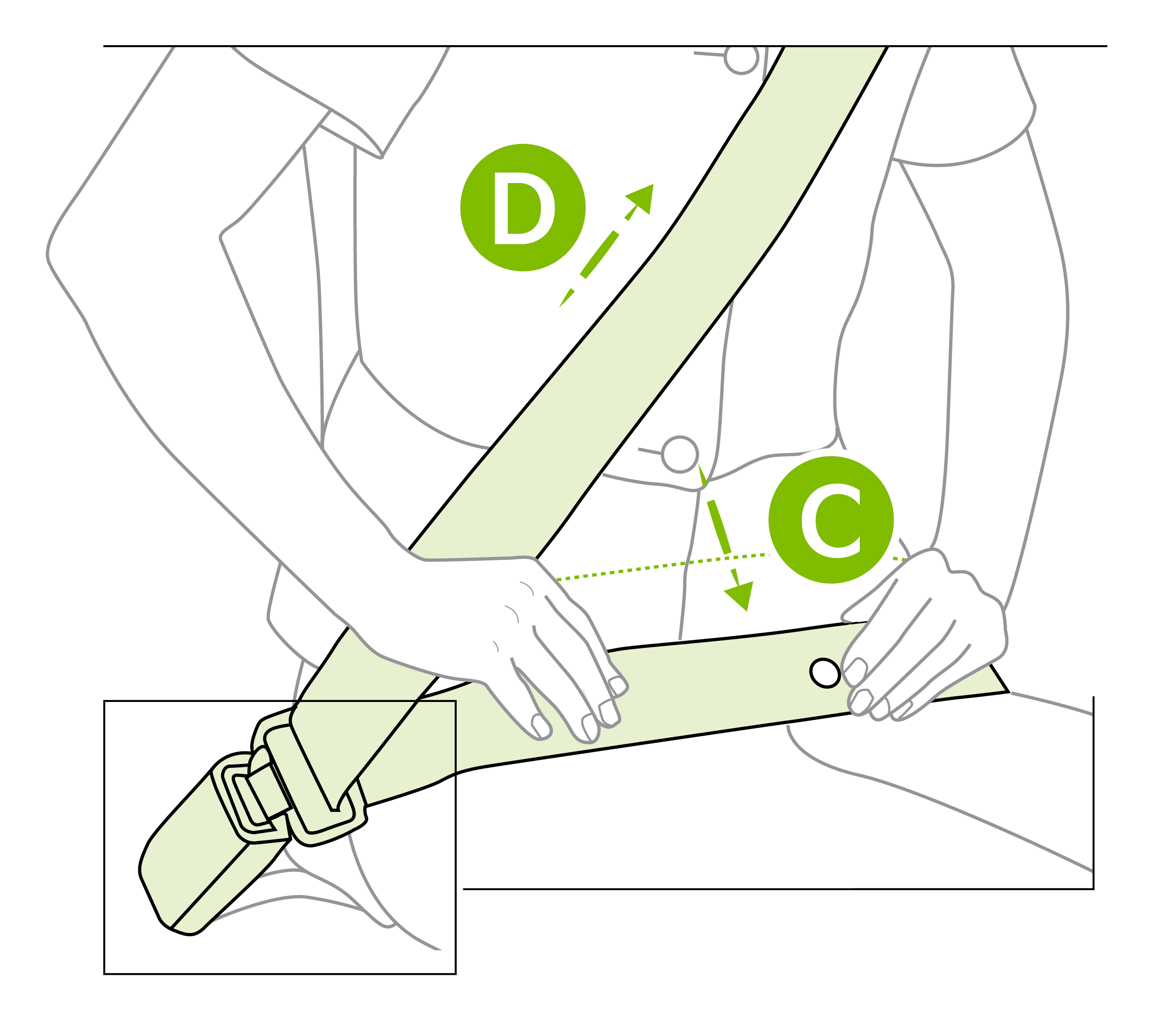 D

C