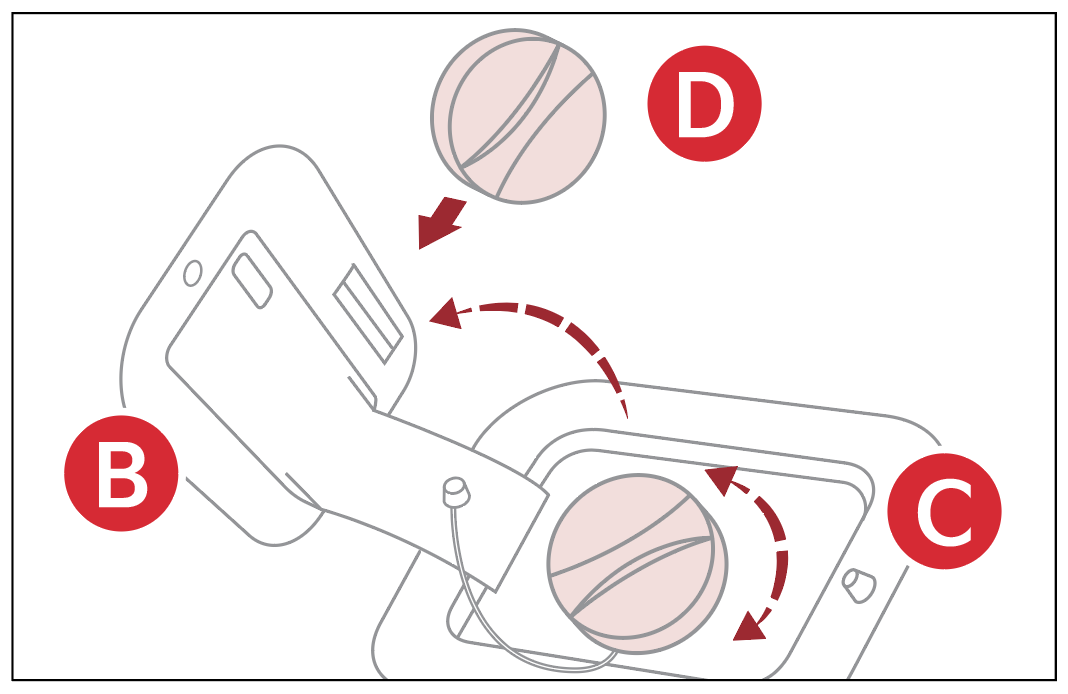 D

B

C