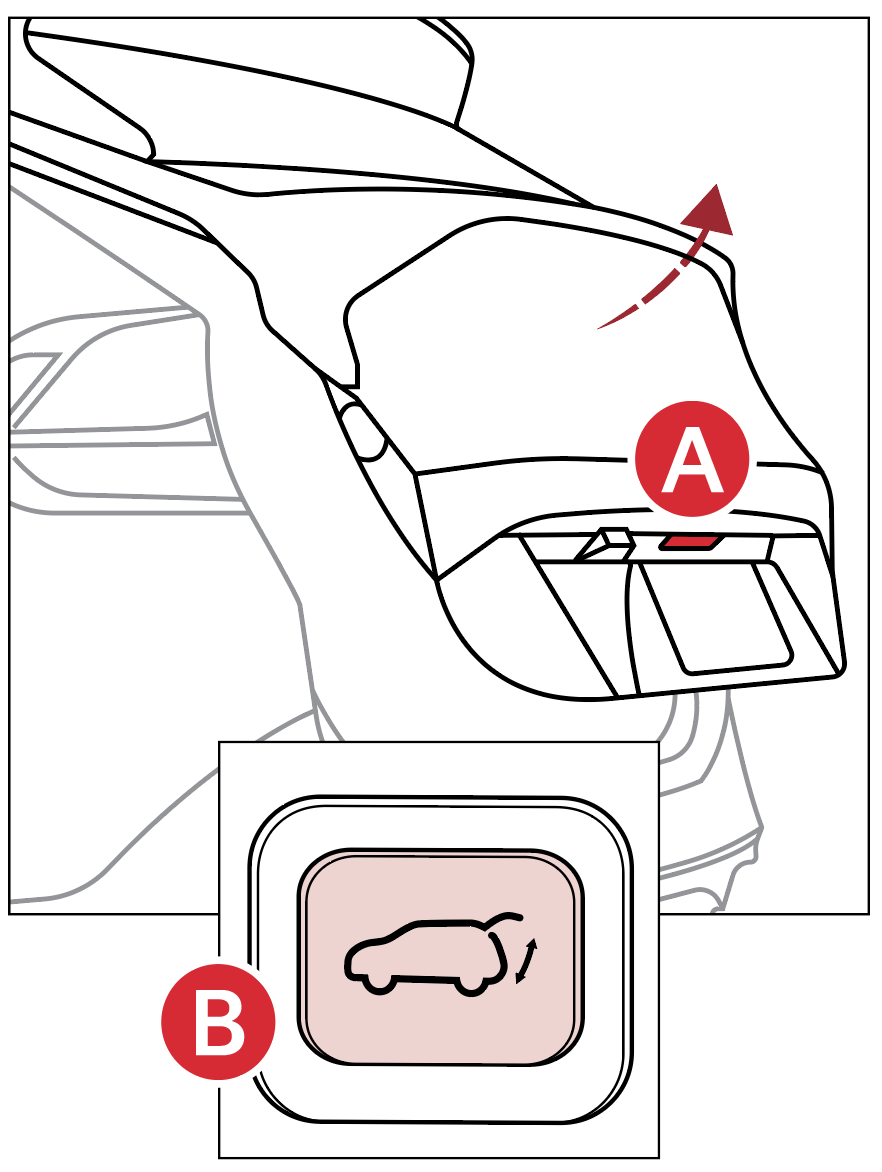 A
B