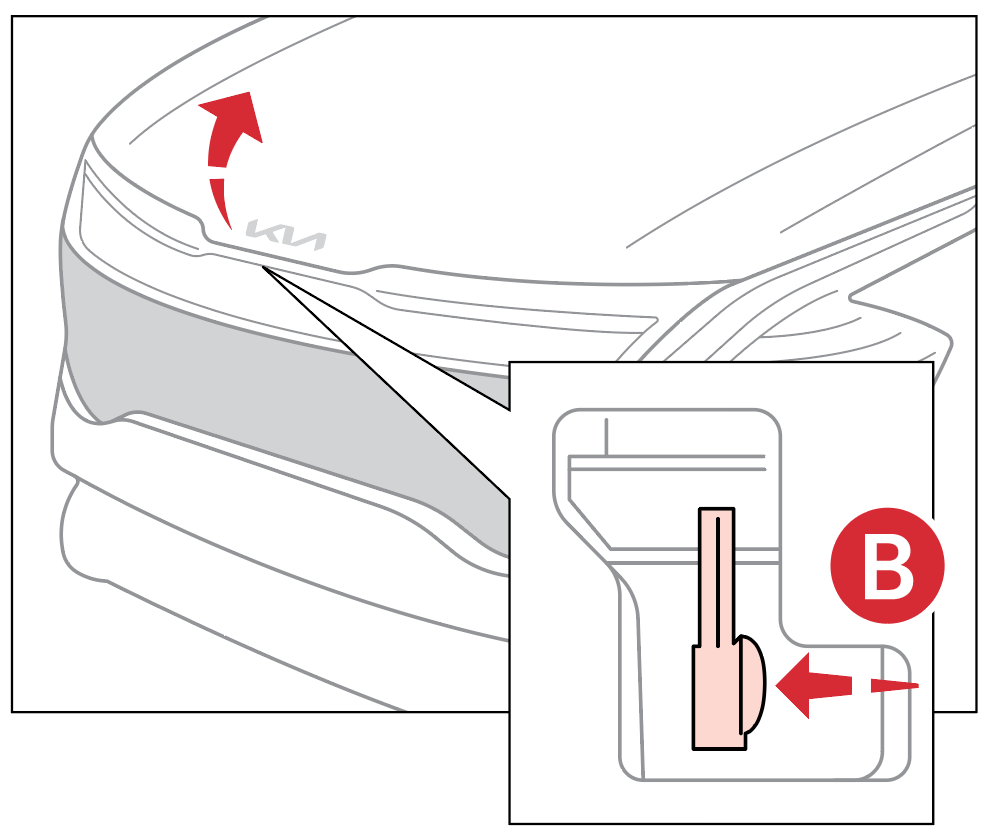 KIA

B