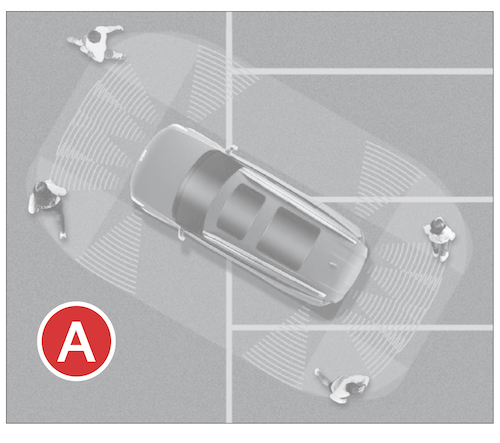 A