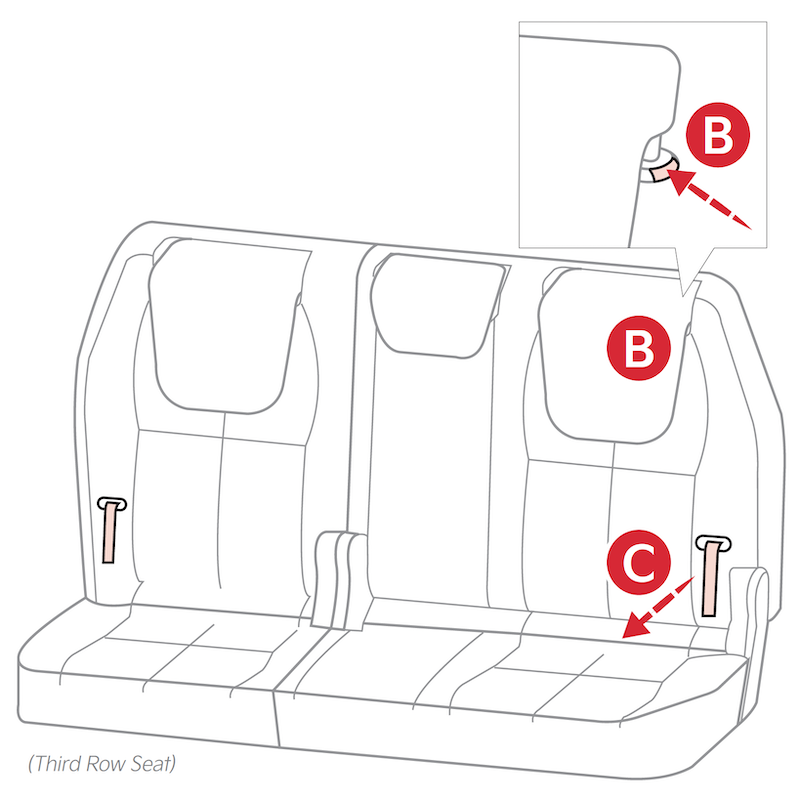 B

B

C

(Third Row Seat)