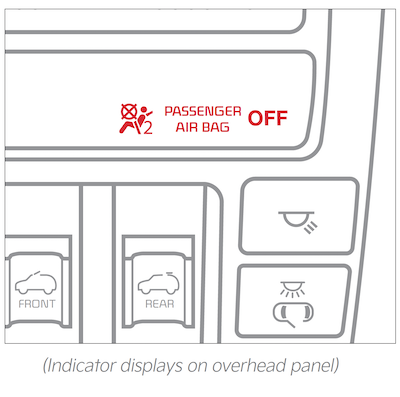 2 PASSENGER AIR BAG OFF

FRONT

REAR

(Indicator displays on overhead panel)