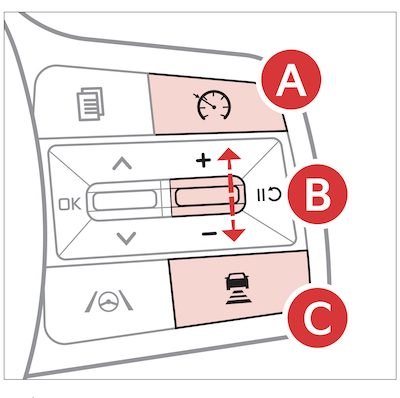 A
+
OK
B
−
C