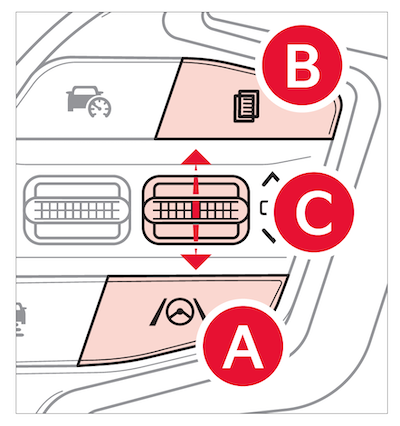 B
C
A