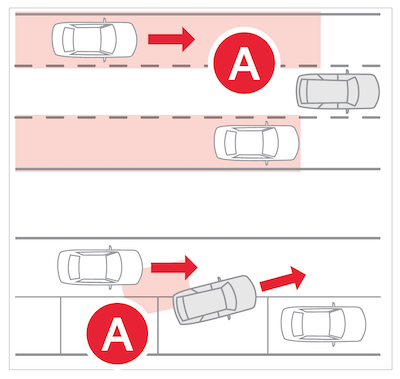 A

A