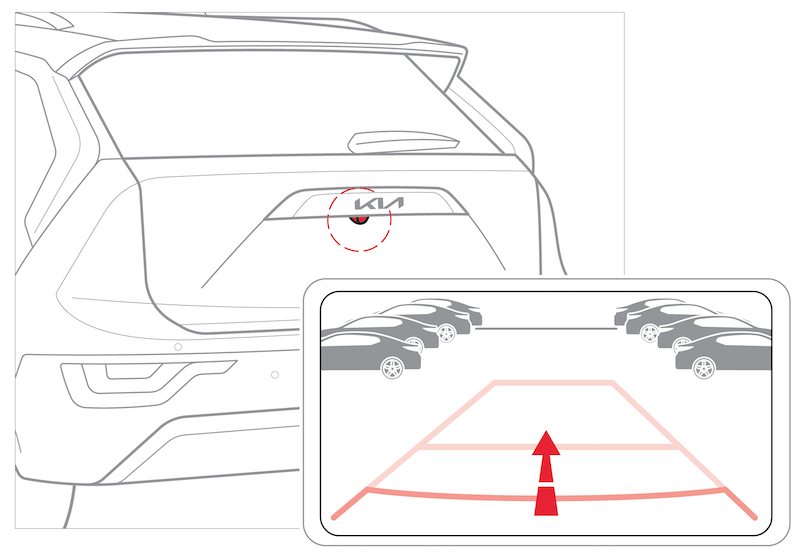 KIA