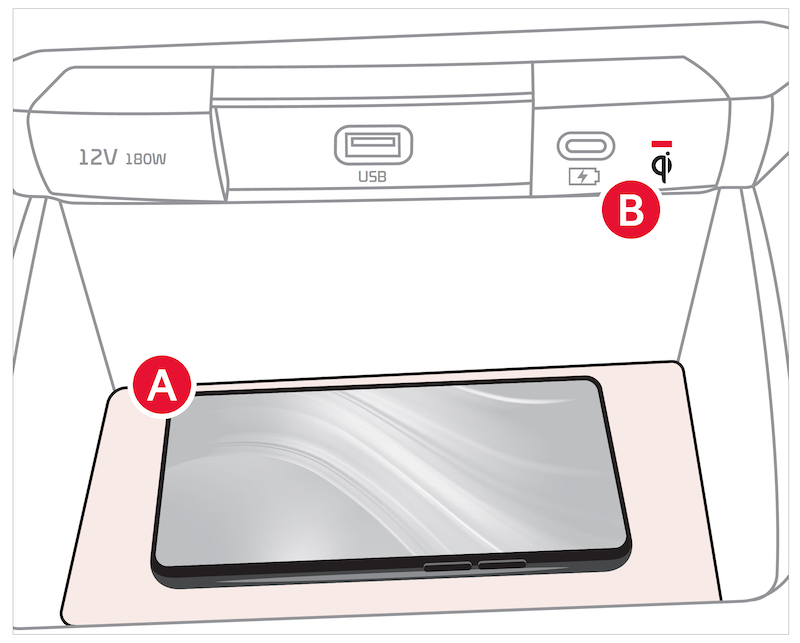 12V 180W

USB

qi

B

A