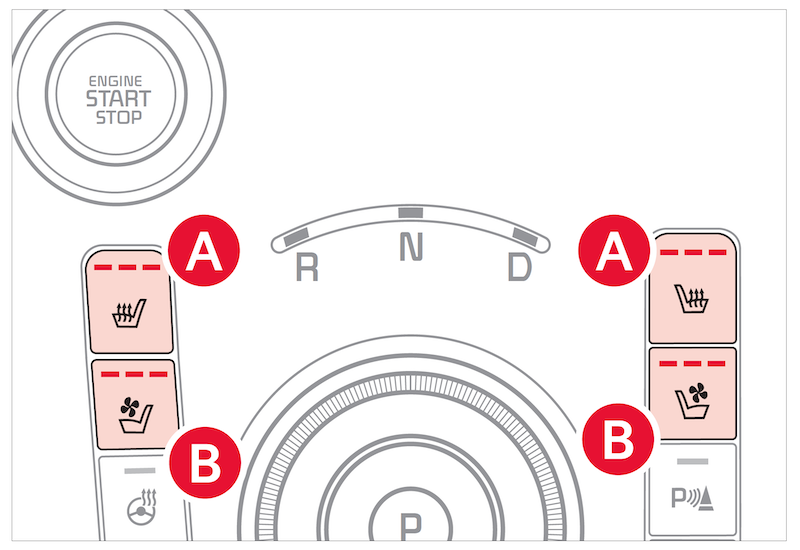 ENGINE
START
STOP

A

R N D

A

B

B

P

P