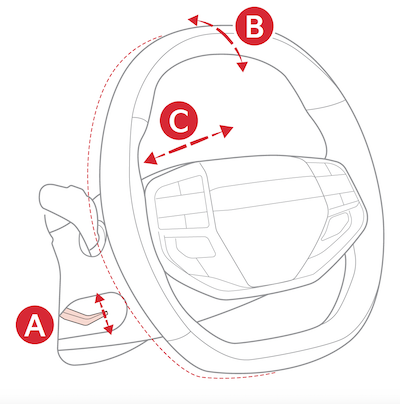 B
C
A