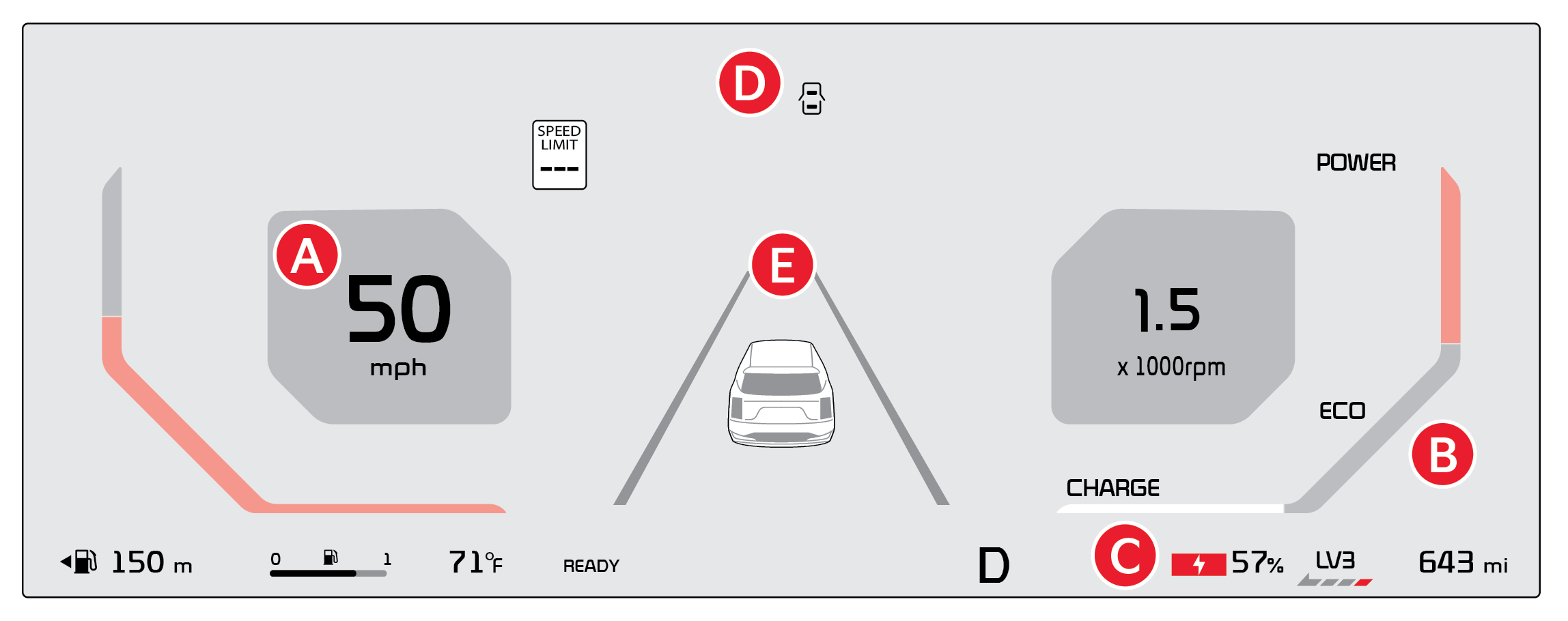 D

SPEED LIMIT
---

POWER

A
50
mph

E

1.5
x 1000rpm

ECO

B

CHARGE

150 m
0 1
71°F
READY
D
C
57%
LV3
643 mi