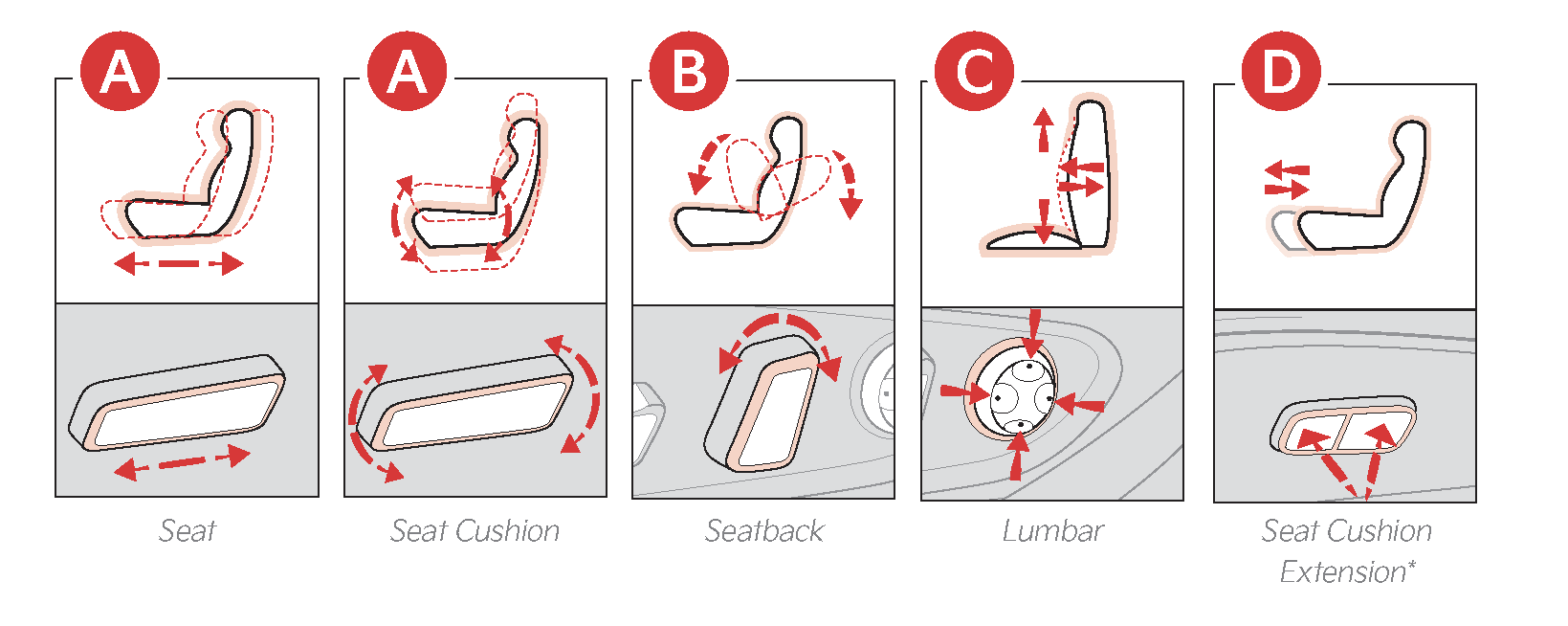 A

Seat

A

Seat Cushion

B

Seatback

C

Lumbar

D

Seat Cushion Extension*