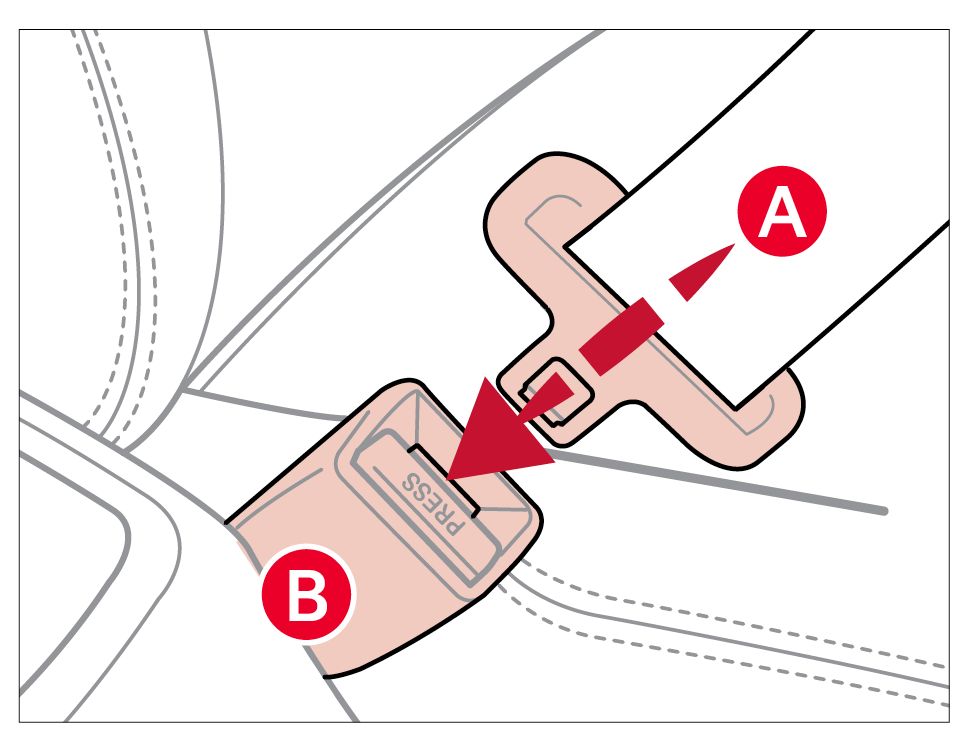 A
PRESS
B