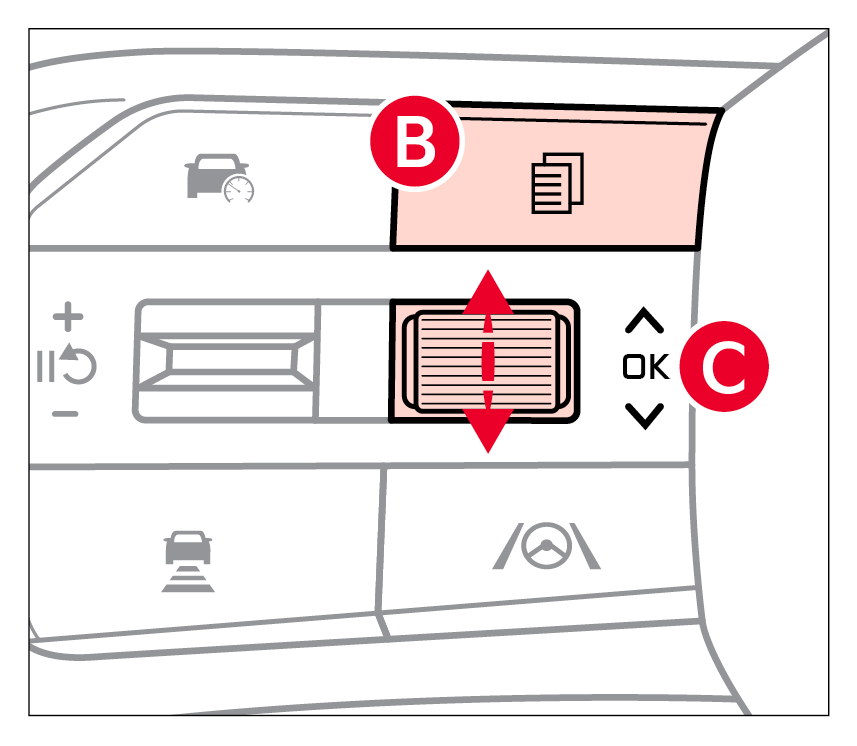 B

+

−

OK

C