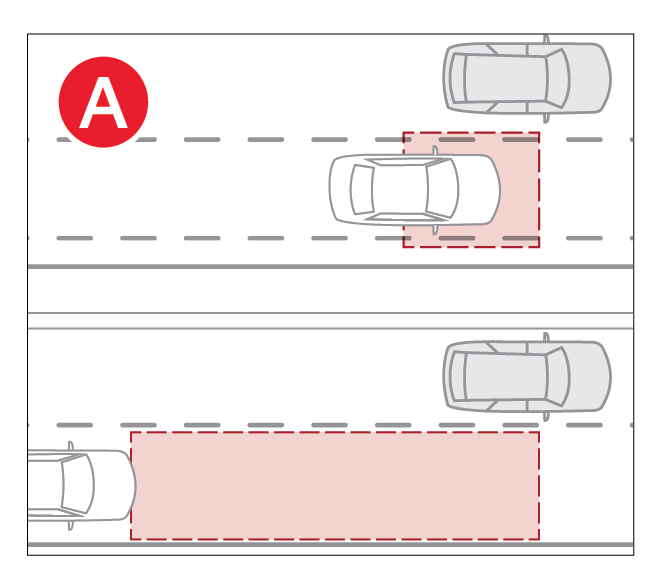 A