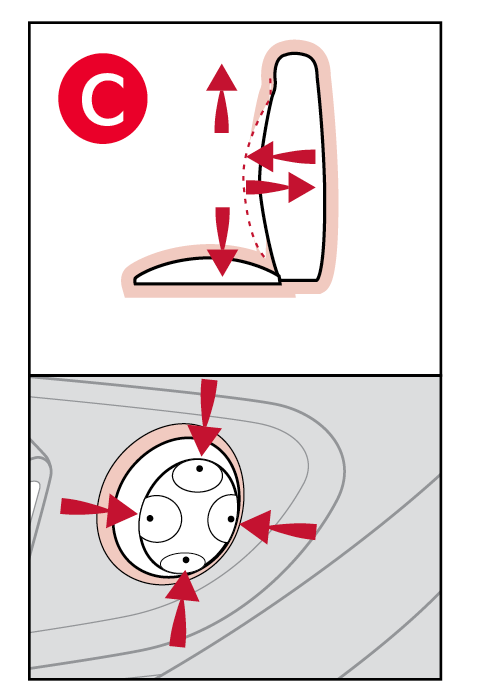 C