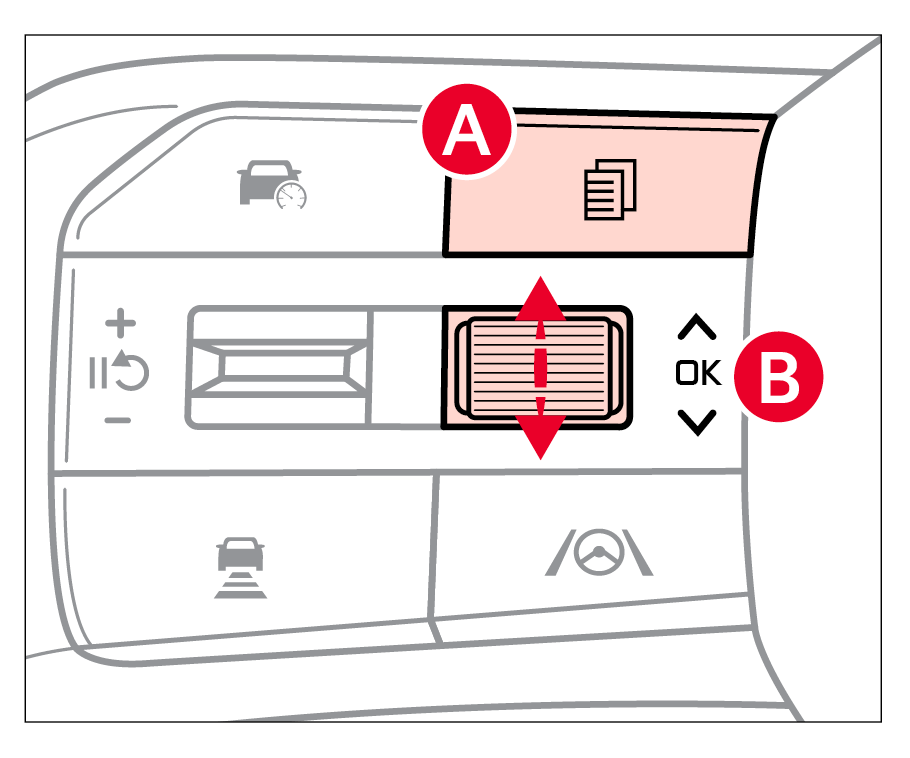 A
+
−
OK
B