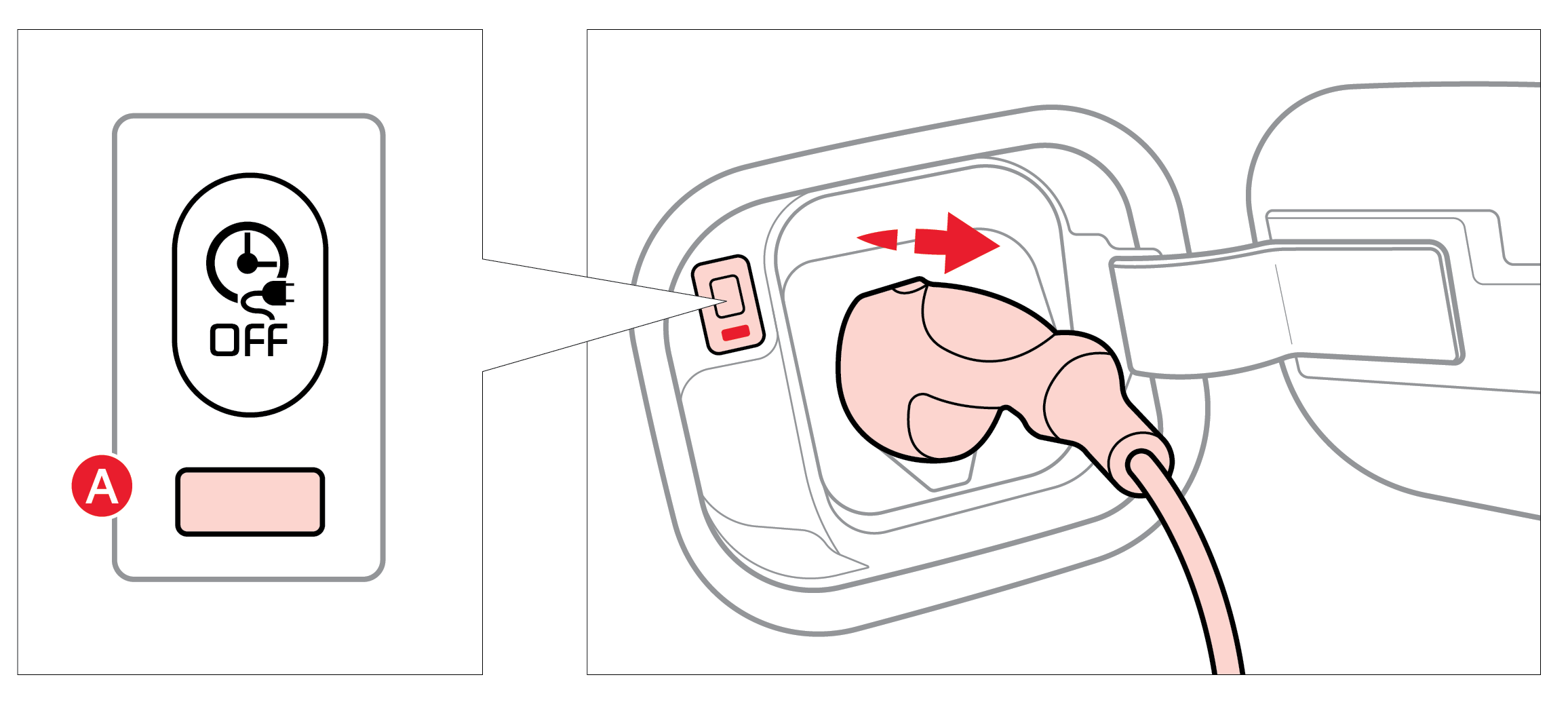 OFF

A