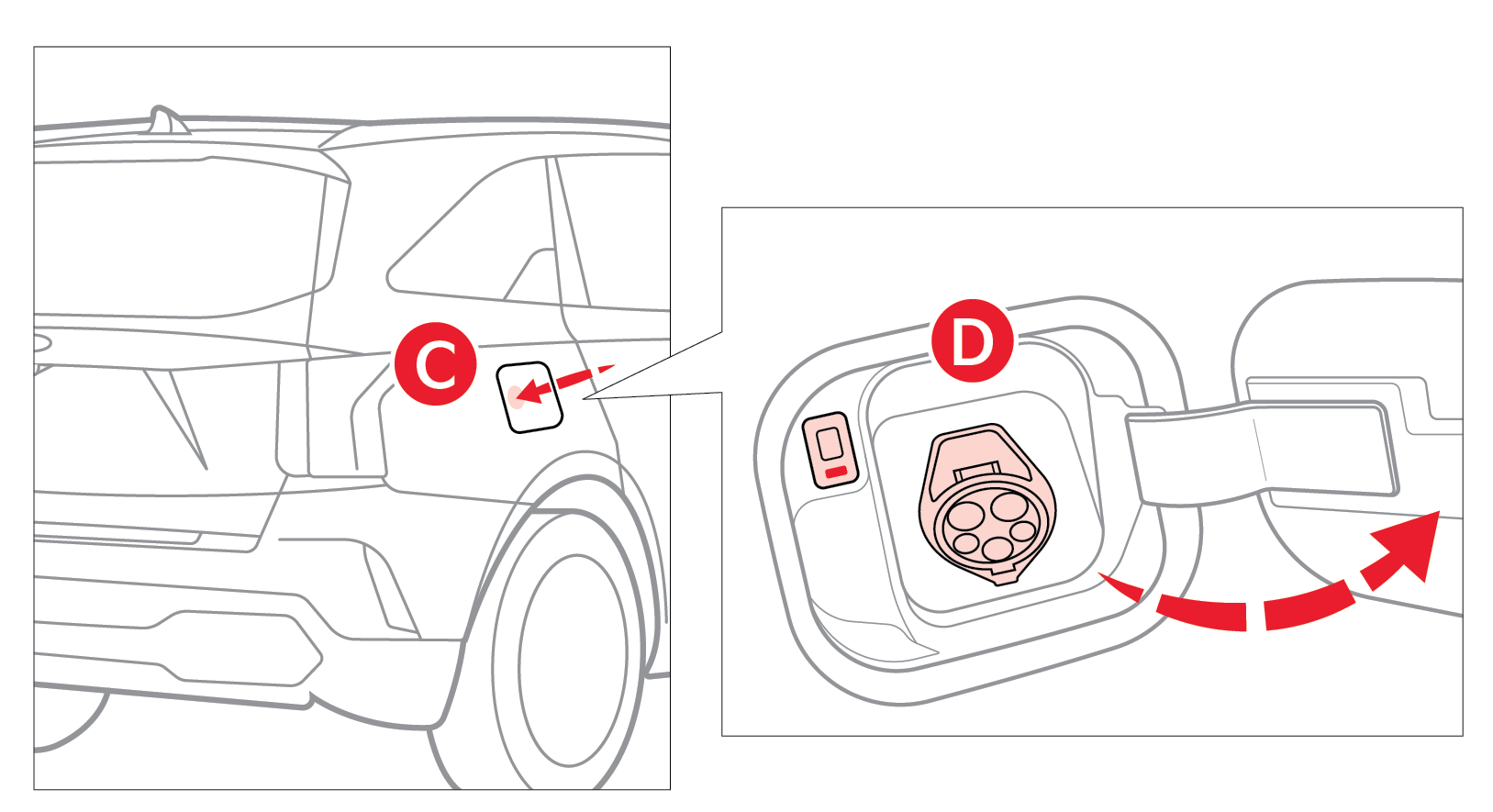 C

D