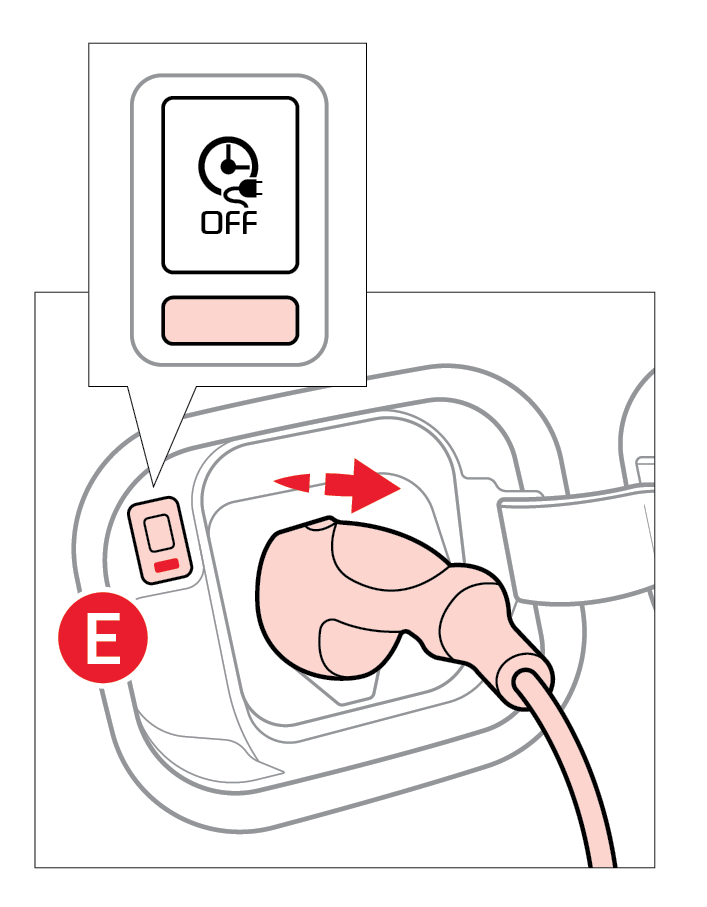 OFF

E