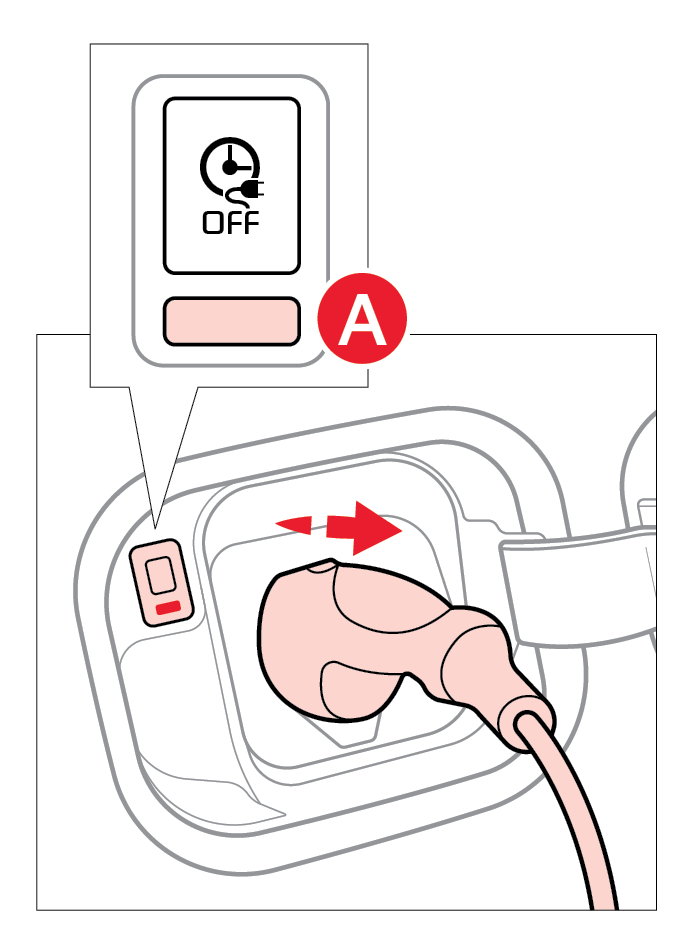 OFF

A