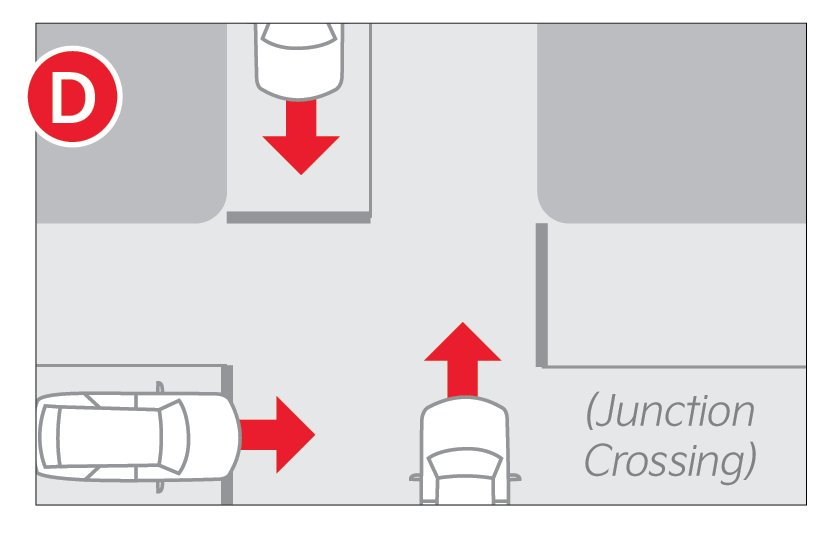 D

(Junction Crossing)