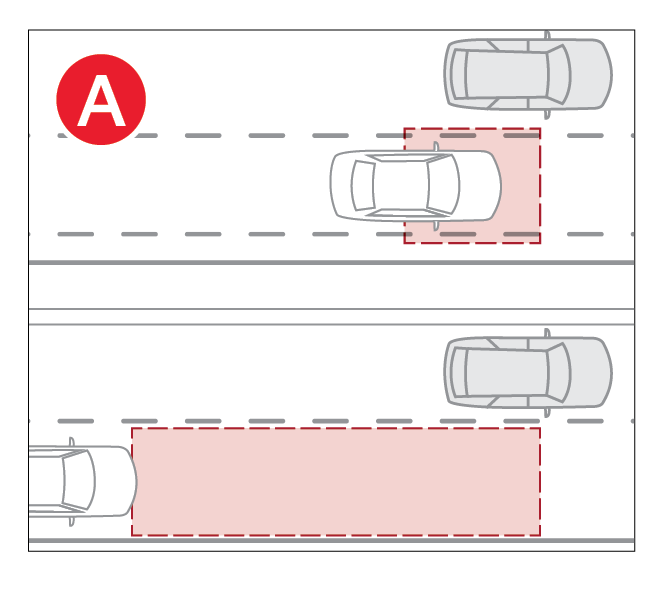 A