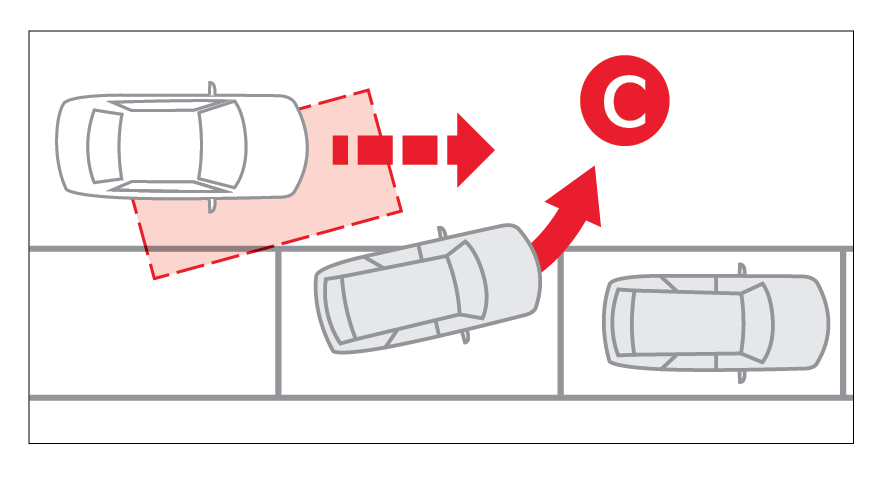 C