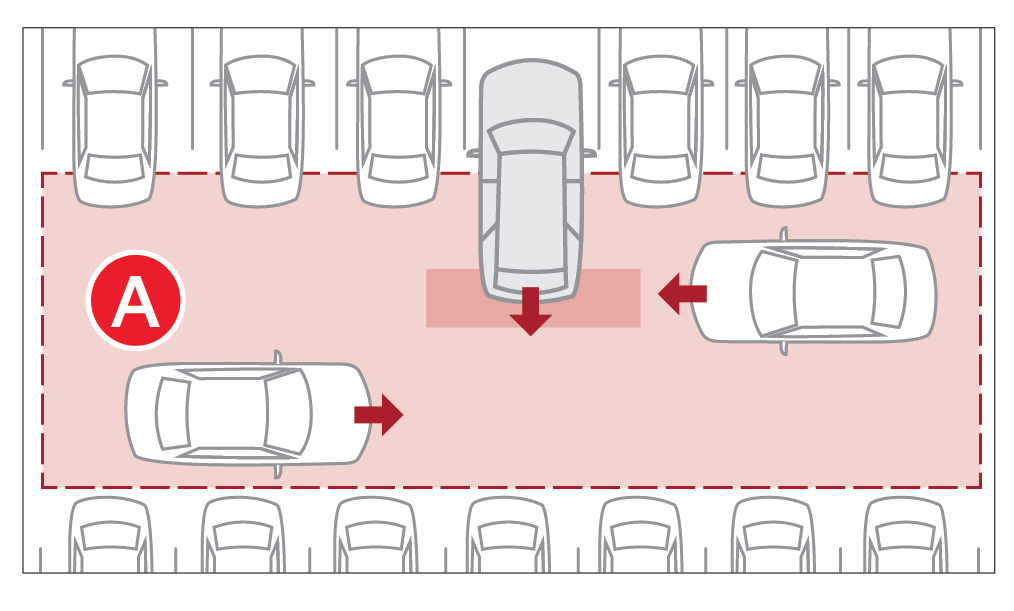 A