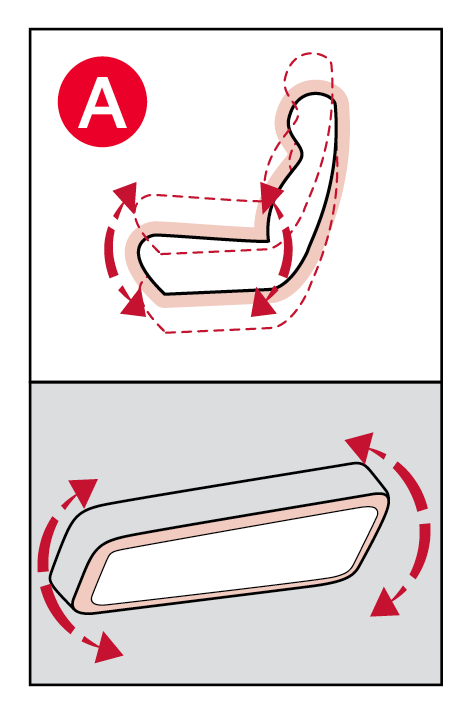 A