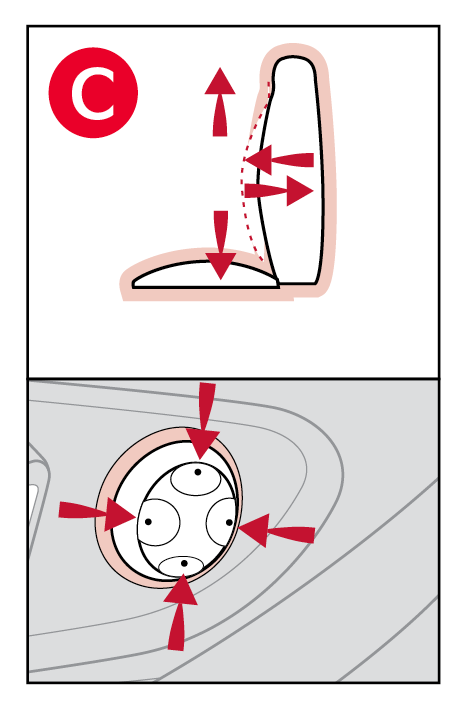 C