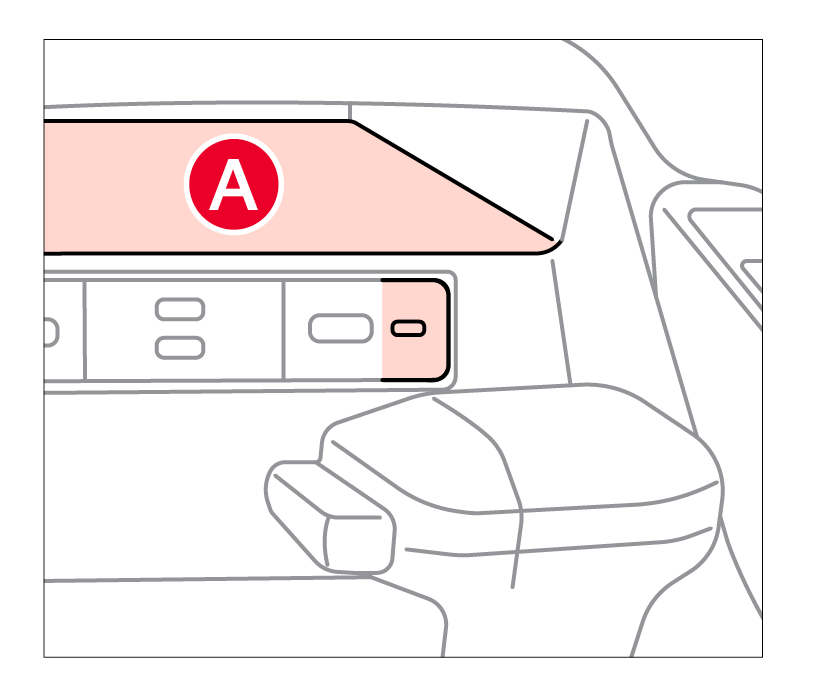 A