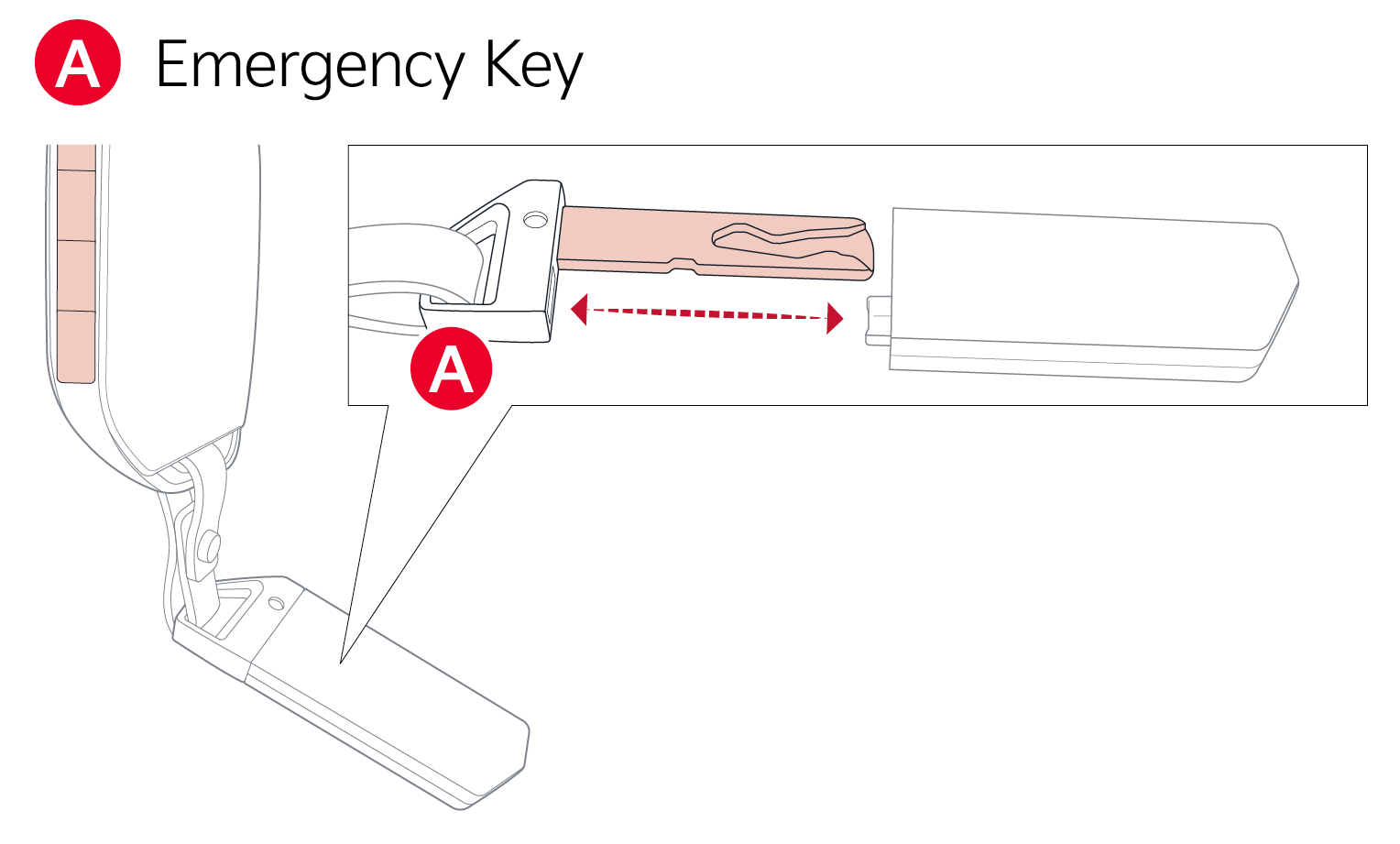 A Emergency Key

A