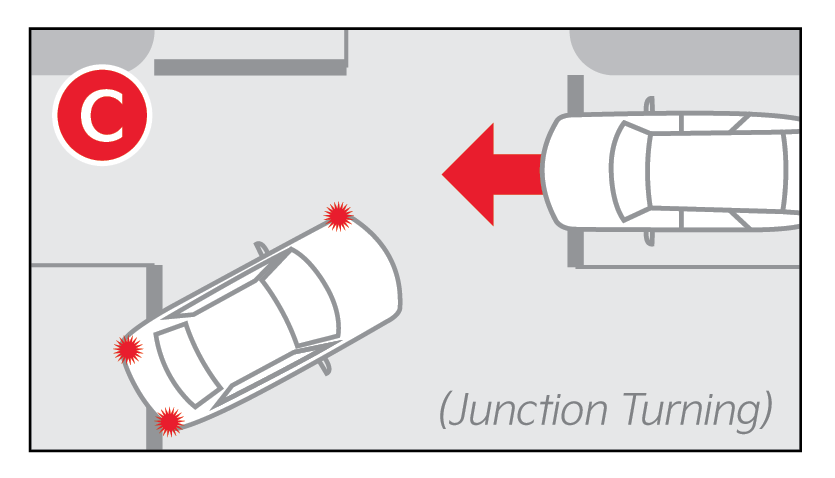 C

(Junction Turning)