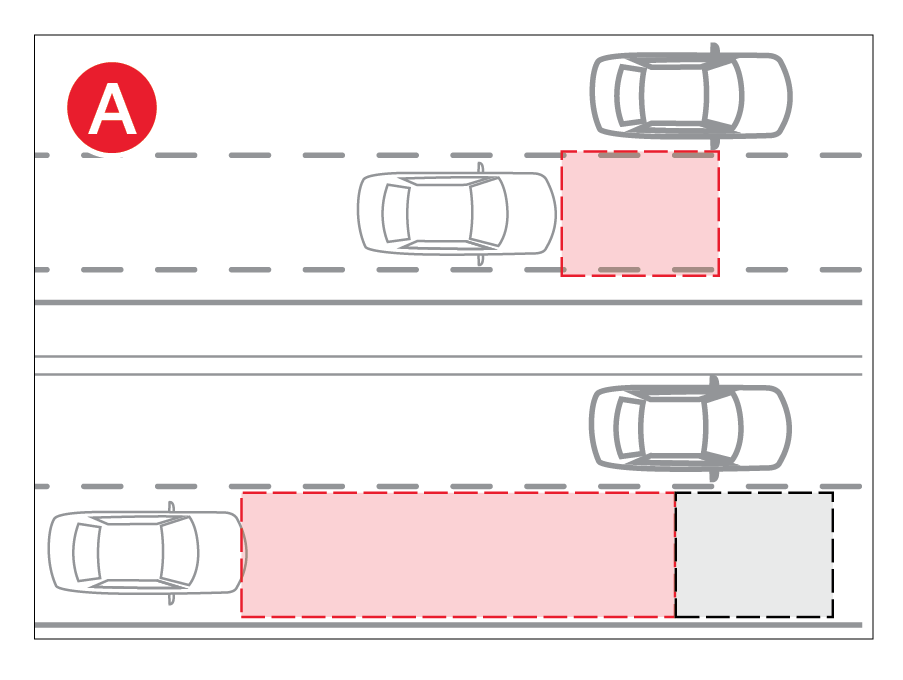 A