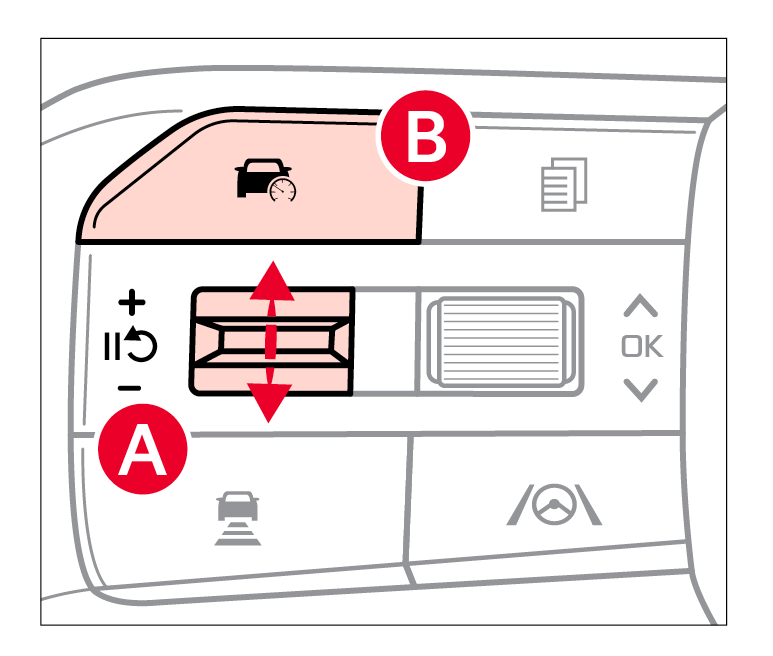 B

+

−

OK

A