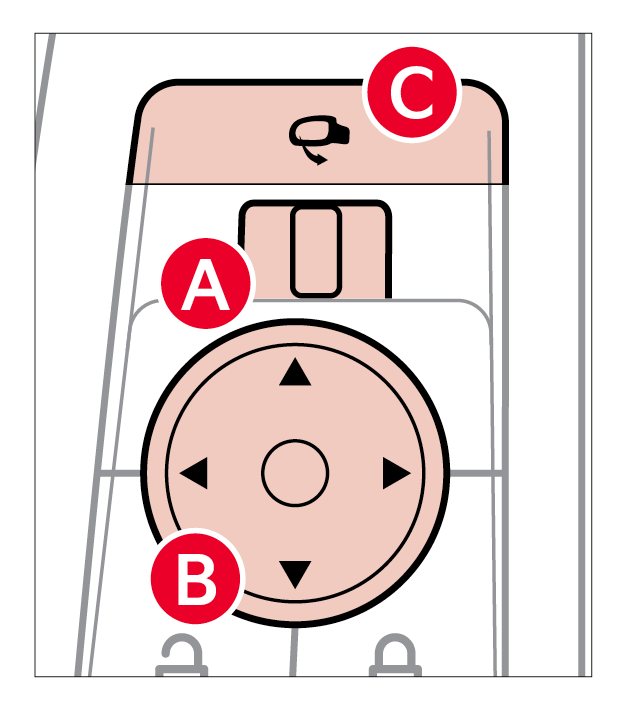 C
A
B