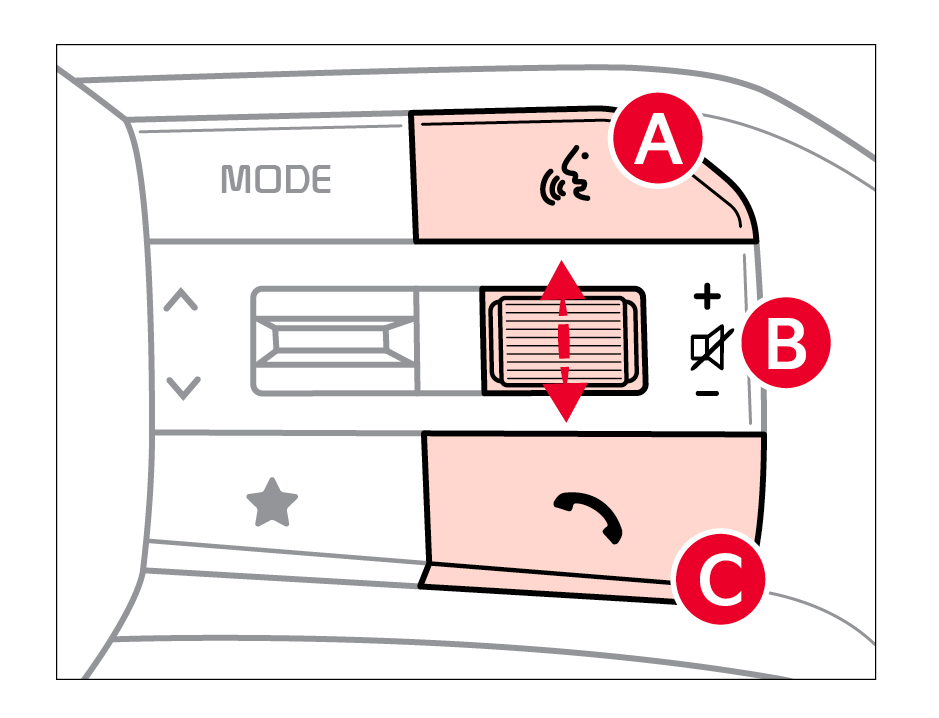 MODE

A

+

B

−

C