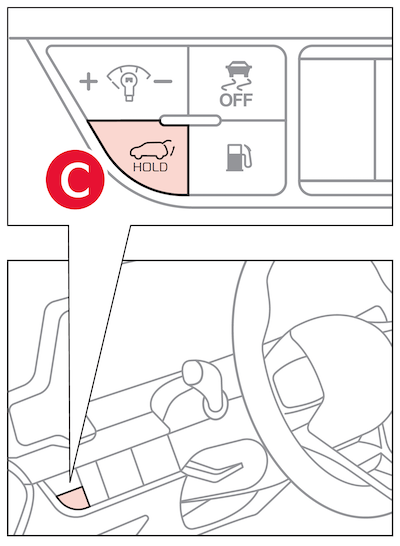 + −

OFF

HOLD

C