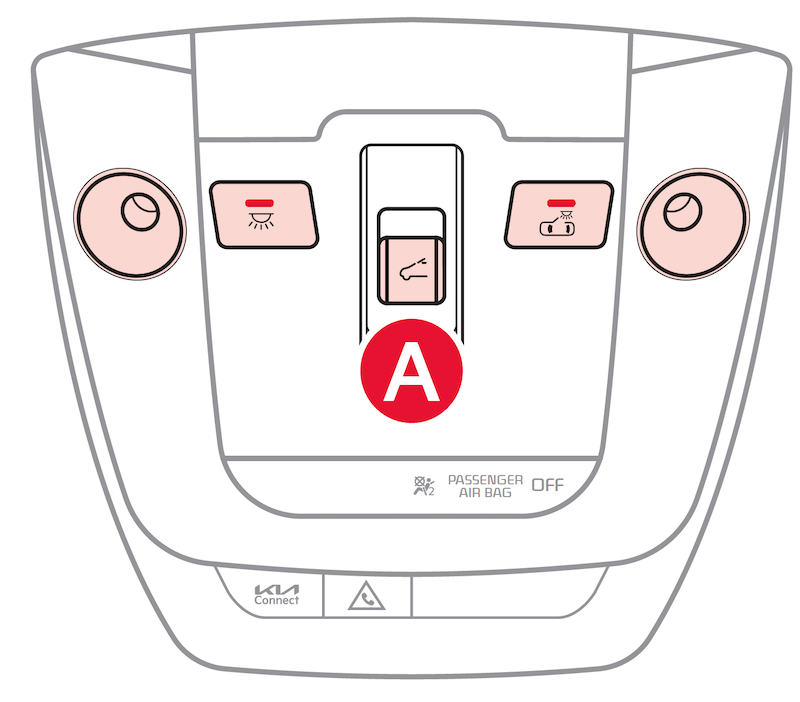 A

PASSENGER AIR BAG OFF

KIA Connect