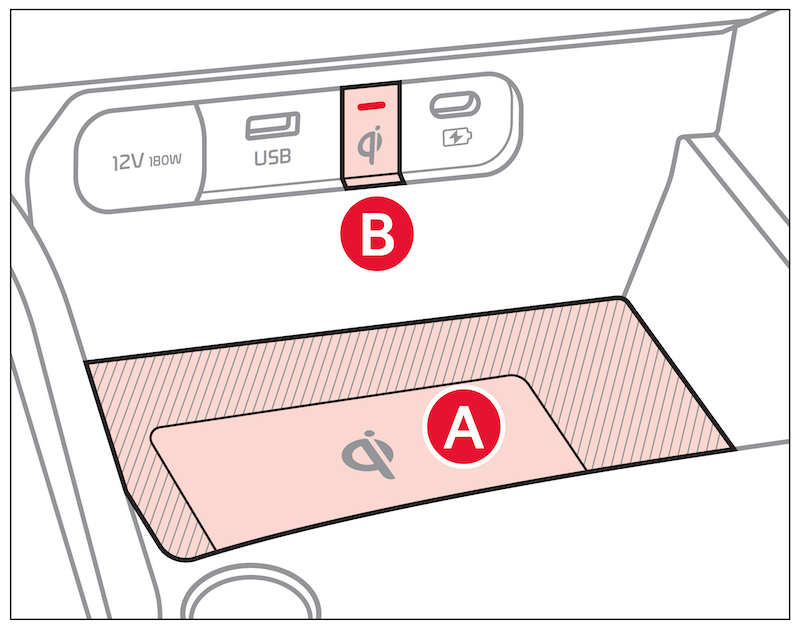 12V 180W
USB
B
A