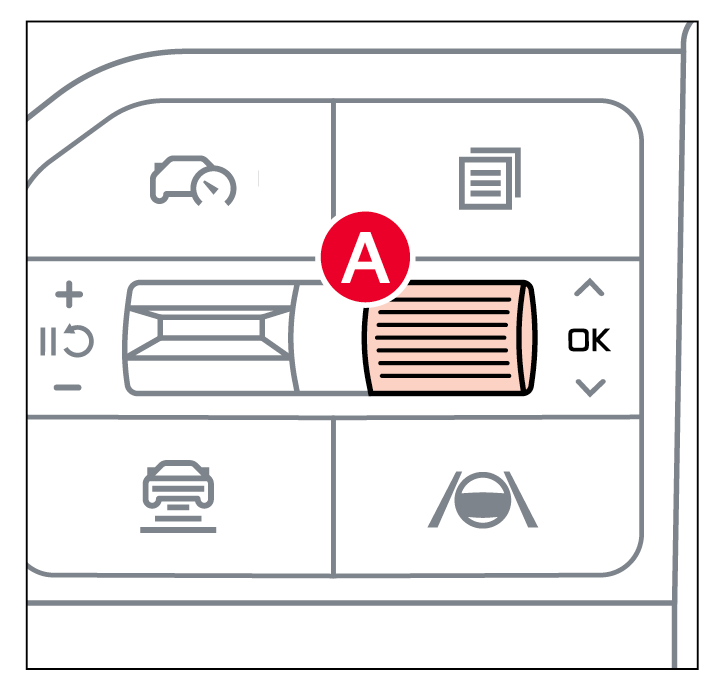 A

+

−

OK