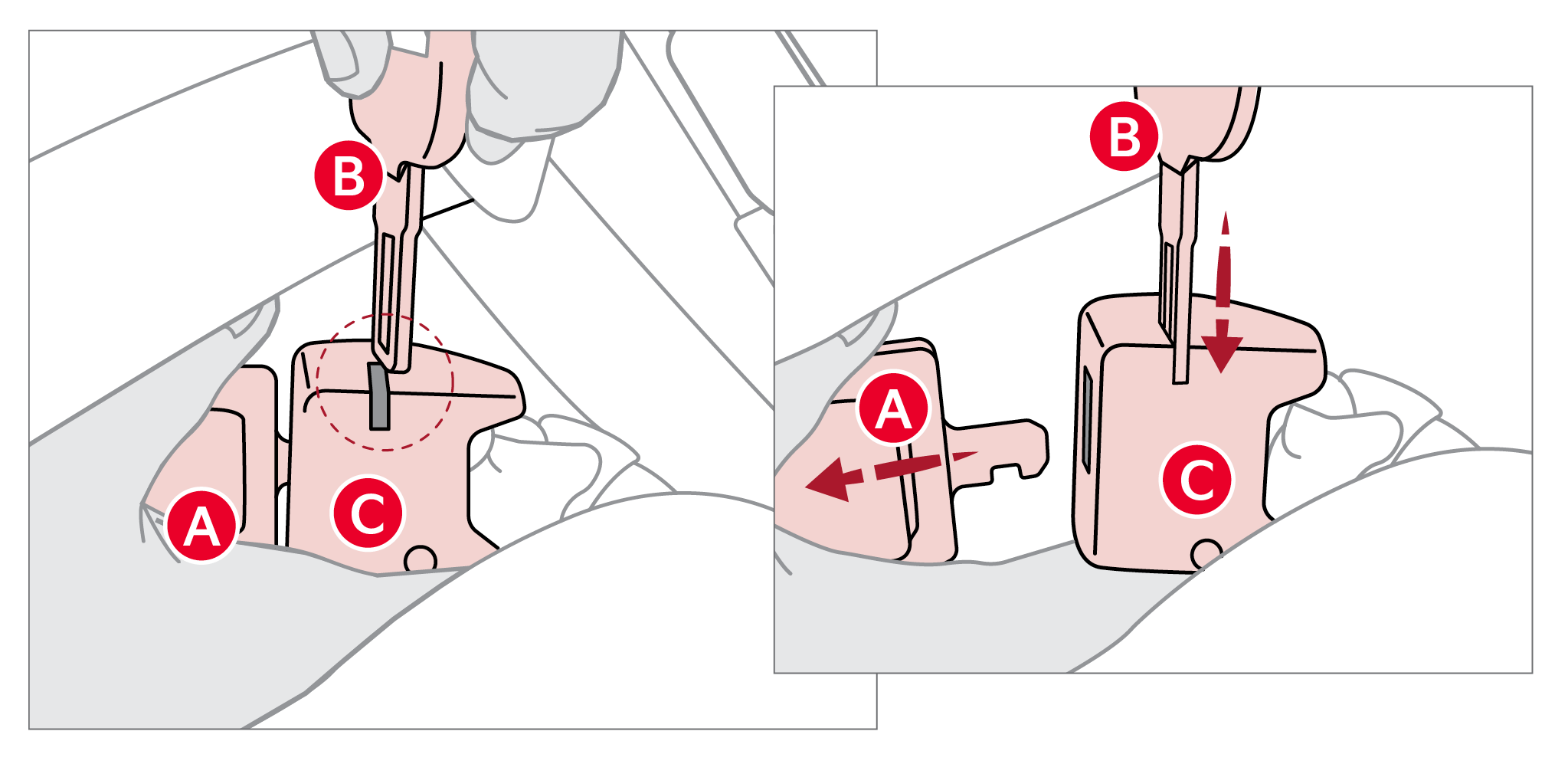 B
A
C
B
A
C