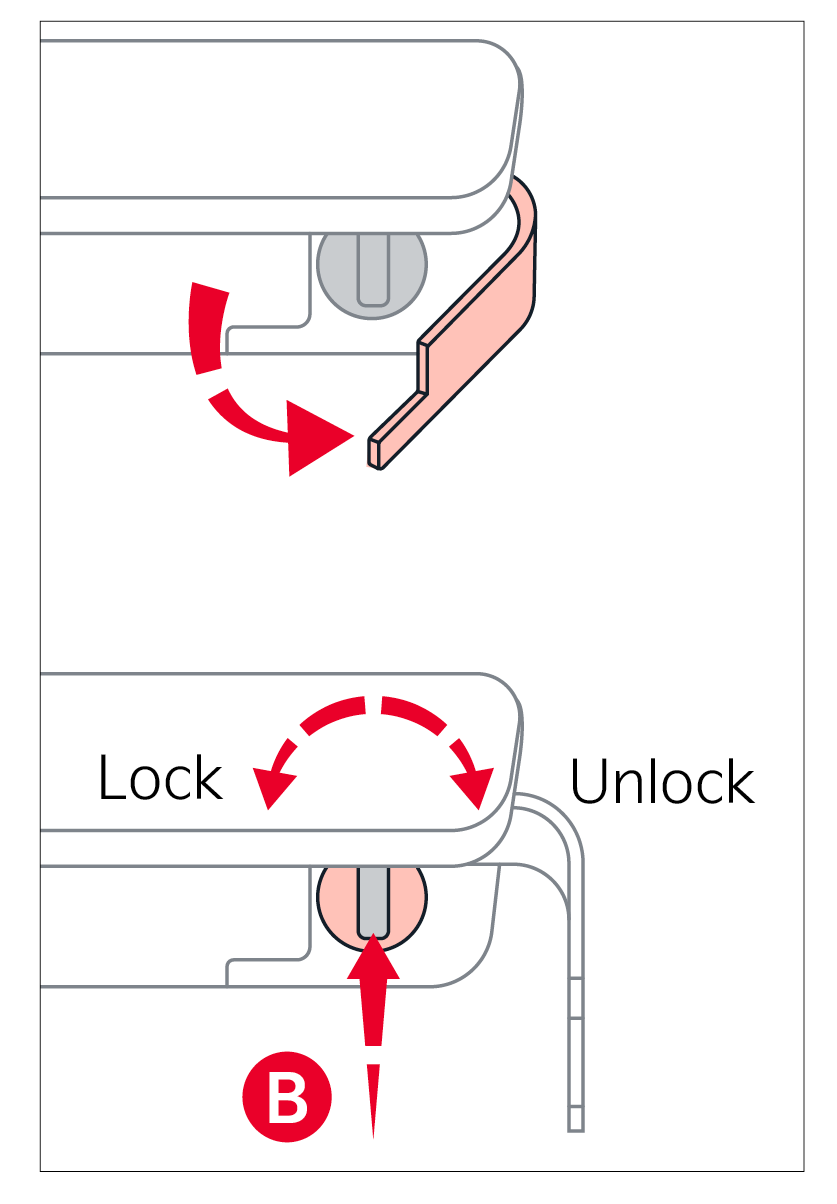 Lock
Unlock
B