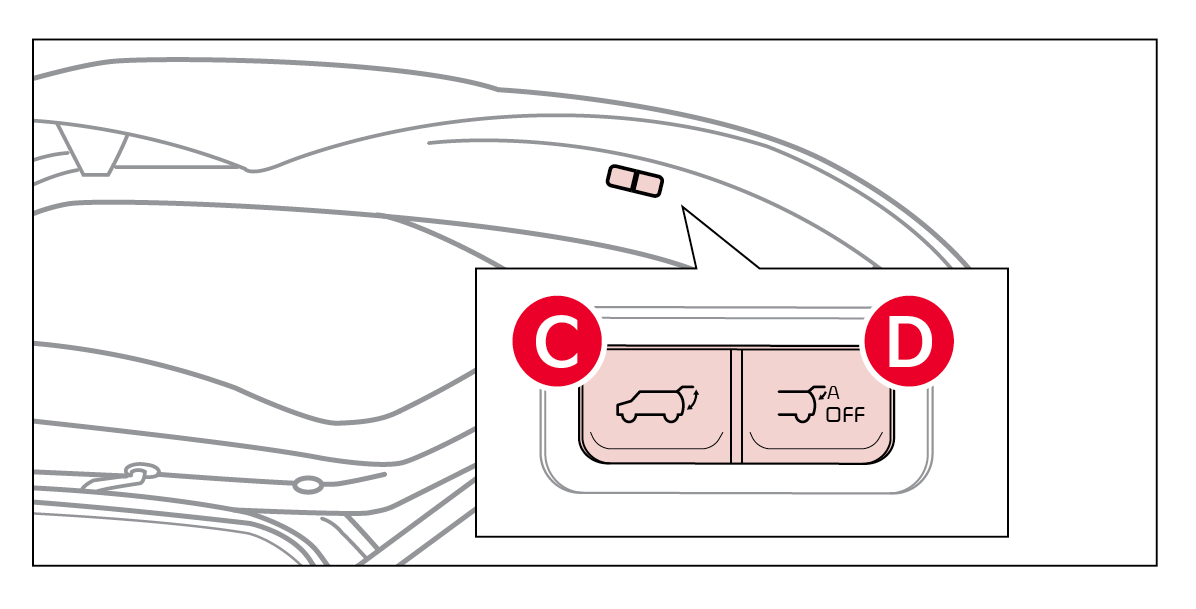 C
D
A
OFF