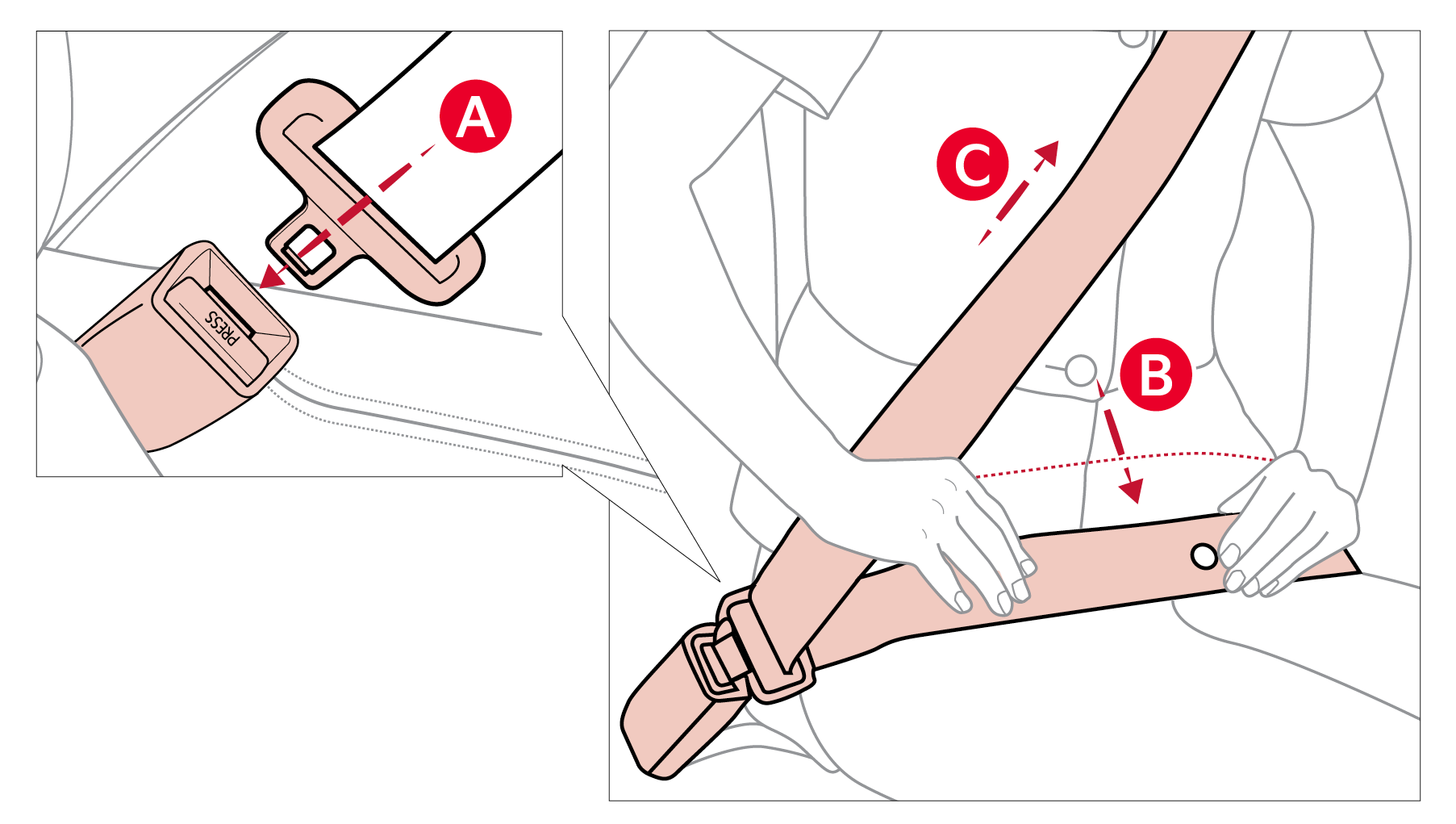 A

PRESS

C

B