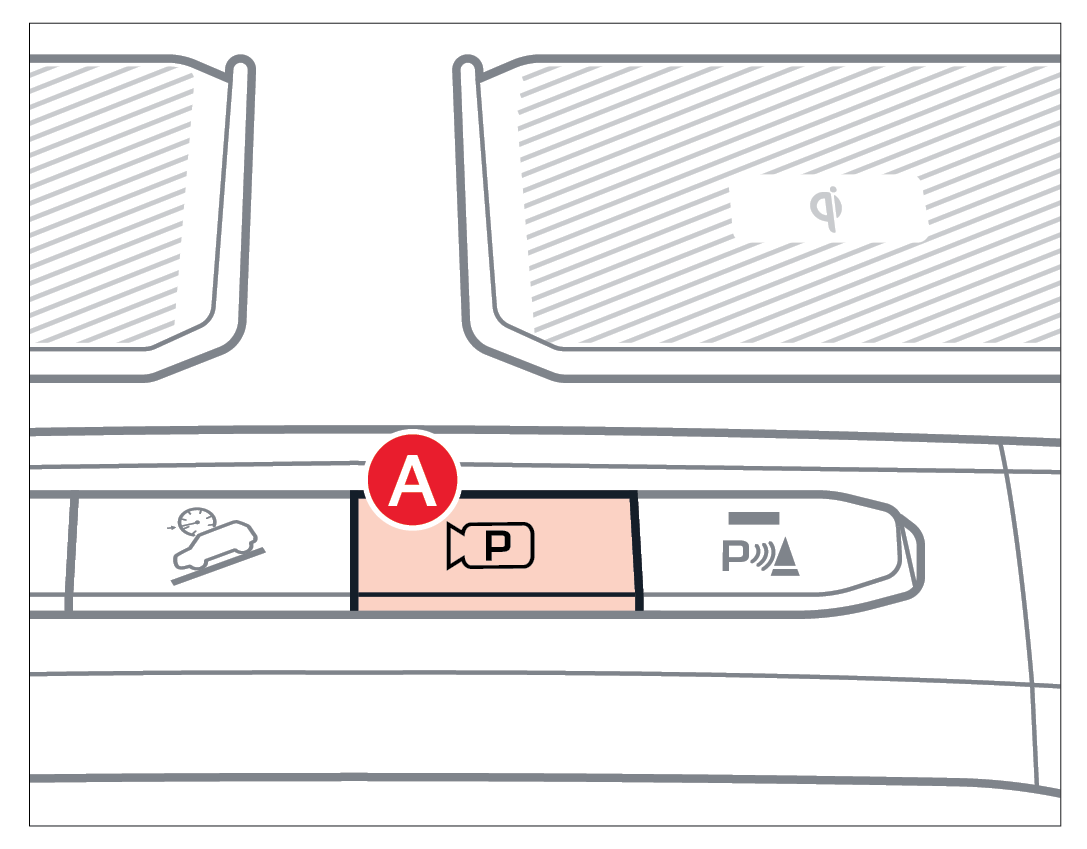 A

P

P